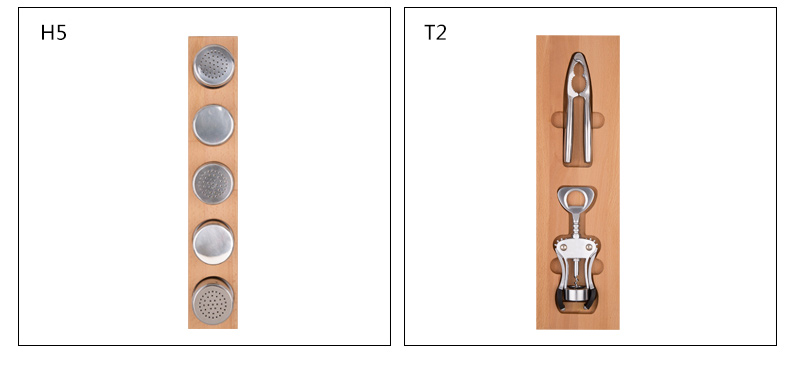 H5

T2